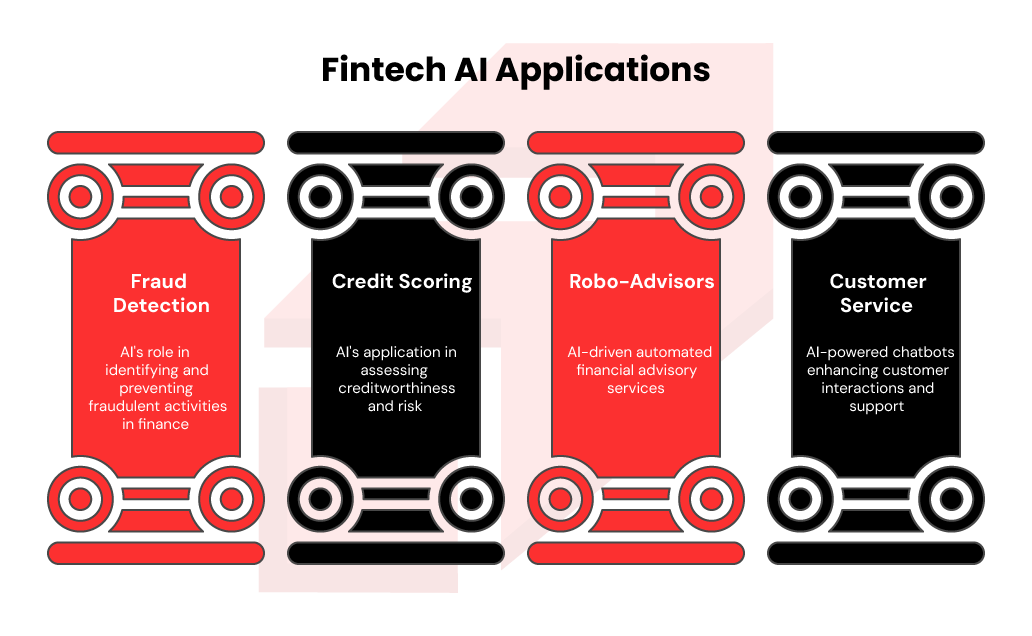 Fintech AI Applications

Fraud Detection

AI's role in identifying and preventing fraudulent activities in finance

Credit Scoring

AI's application in assessing creditworthiness and risk

Robo-Advisors

AI-driven automated financial advisory services

Customer Service

AI-powered chatbots enhancing customer interactions and support